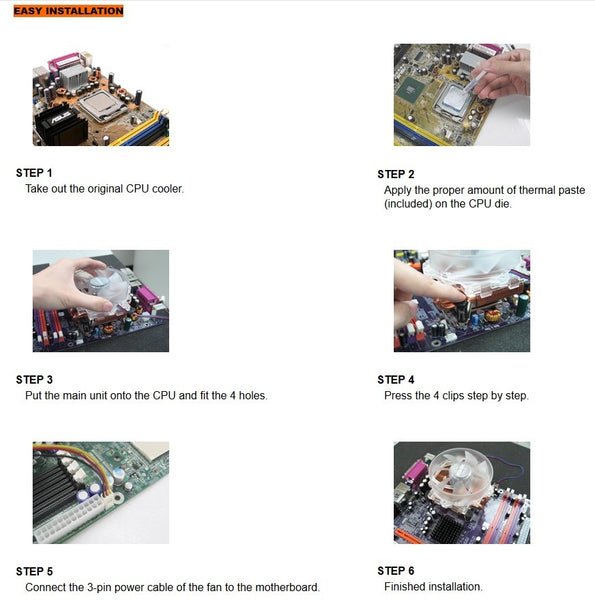 EASY INSTALLATION

ASUS

STEP 1
Take out the original CPU cooler.

STEP 2
Apply the proper amount of thermal paste (included) on the CPU die.

STEP 3
Put the main unit onto the CPU and fit the 4 holes.

STEP 4
Press the 4 clips step by step.

STEP 5
Connect the 3-pin power cable of the fan to the motherboard.

STEP 6
Finished installation.